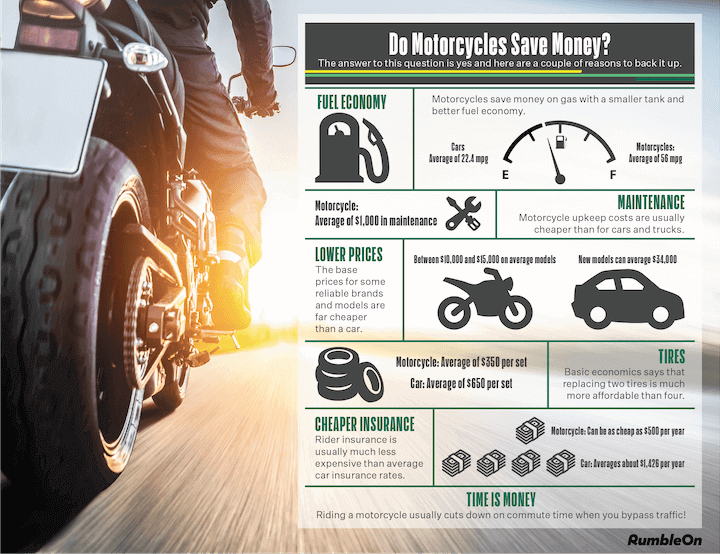 Do Motorcycles Save Money?

The answer to this question is yes and here are a couple of reasons to back it up.

FUEL ECONOMY

Motorcycles save money on gas with a smaller tank and better fuel economy.

Cars
Average of 22.4 mpg

E

F

Motorcycles:
Average of 56 mpg

Motorcycle:
Average of $1,000 in maintenance

MAINTENANCE

Motorcycle upkeep costs are usually cheaper than for cars and trucks.

LOWER PRICES

The base prices for some reliable brands and models are far cheaper than a car.

Between $10,000 and $15,000 on average models

New models can average $34,000

Motorcycle: Average of $350 per set

Car: Average of $650 per set

TIRES

Basic economics says that replacing two tires is much more affordable than four.

CHEAPER INSURANCE

Rider insurance is usually much less expensive than average car insurance rates.

Motorcycle: Can be as cheap as $500 per year

Car: Averages about $1,426 per year

TIME IS MONEY

Riding a motorcycle usually cuts down on commute time when you bypass traffic!

RumbleOn