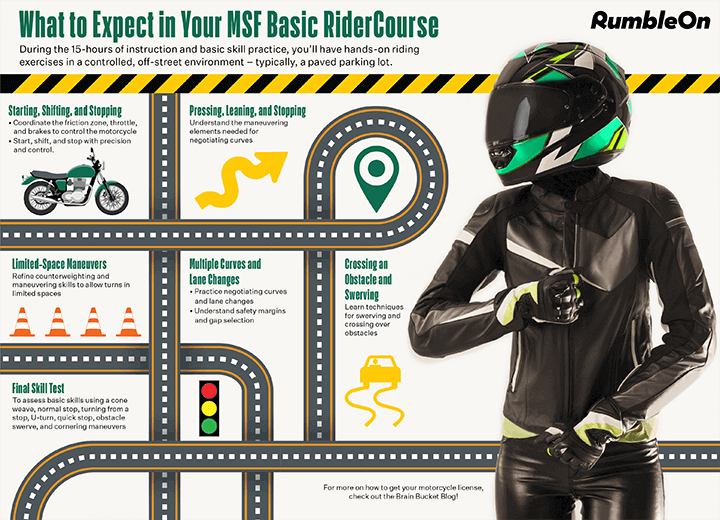 What to Expect in Your MSF Basic RiderCourse

RumbleOn

During the 15-hours of instruction and basic skill practice, you'll have hands-on riding exercises in a controlled, off-street environment – typically, a paved parking lot.

Starting, Shifting, and Stopping
• Coordinate the friction zone, throttle, and brakes to control the motorcycle
• Start, shift, and stop with precision and control.

Pressing, Leaning, and Stopping
Understand the maneuvering elements needed for negotiating curves

Limited-Space Maneuvers
Refine counterweighting and maneuvering skills to allow turns in limited spaces

Multiple Curves and Lane Changes
• Practice negotiating curves and lane changes
• Understand safety margins and gap selection

Crossing an Obstacle and Swerving
Learn techniques for swerving and crossing over obstacles

Final Skill Test
To assess basic skills using a cone weave, normal stop, turning from a stop, U-turn, quick stop, obstacle swerve, and cornering maneuvers

For more on how to get your motorcycle license, check out the Brain Bucket Blog!