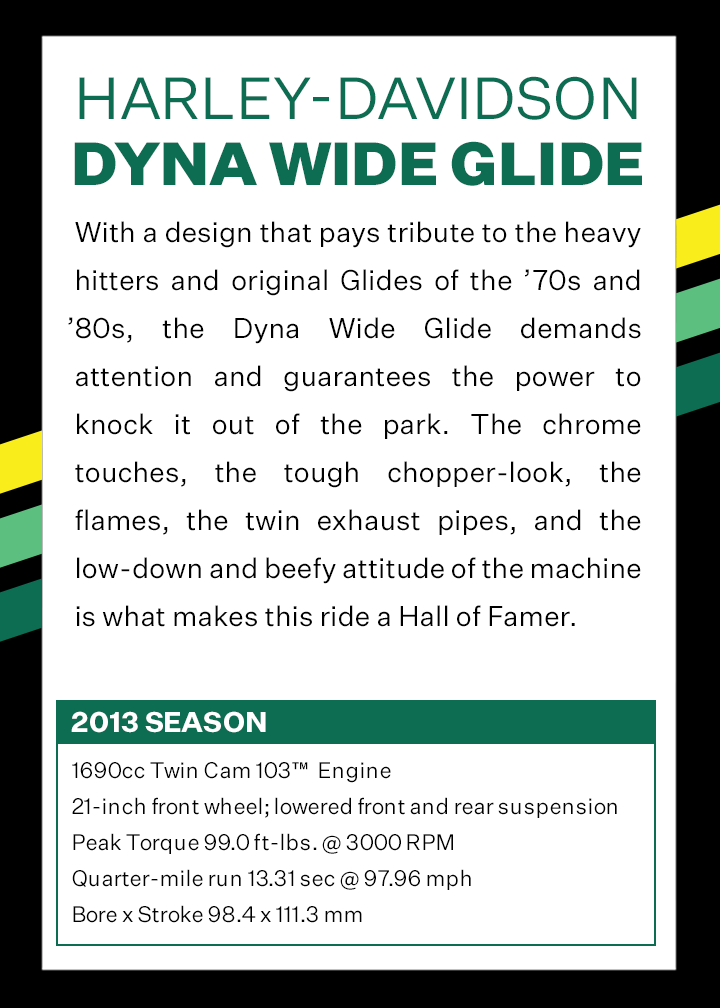 HARLEY-DAVIDSON
DYNA WIDE GLIDE

With a design that pays tribute to the heavy hitters and original Glides of the ’70s and ’80s, the Dyna Wide Glide demands attention and guarantees the power to knock it out of the park. The chrome touches, the tough chopper-look, the flames, the twin exhaust pipes, and the low-down and beefy attitude of the machine is what makes this ride a Hall of Famer.

2013 SEASON

1690cc Twin Cam 103™ Engine
21-inch front wheel; lowered front and rear suspension
Peak Torque 99.0 ft-lbs. @ 3000 RPM
Quarter-mile run 13.31 sec @ 97.96 mph
Bore x Stroke 98.4 x 111.3 mm