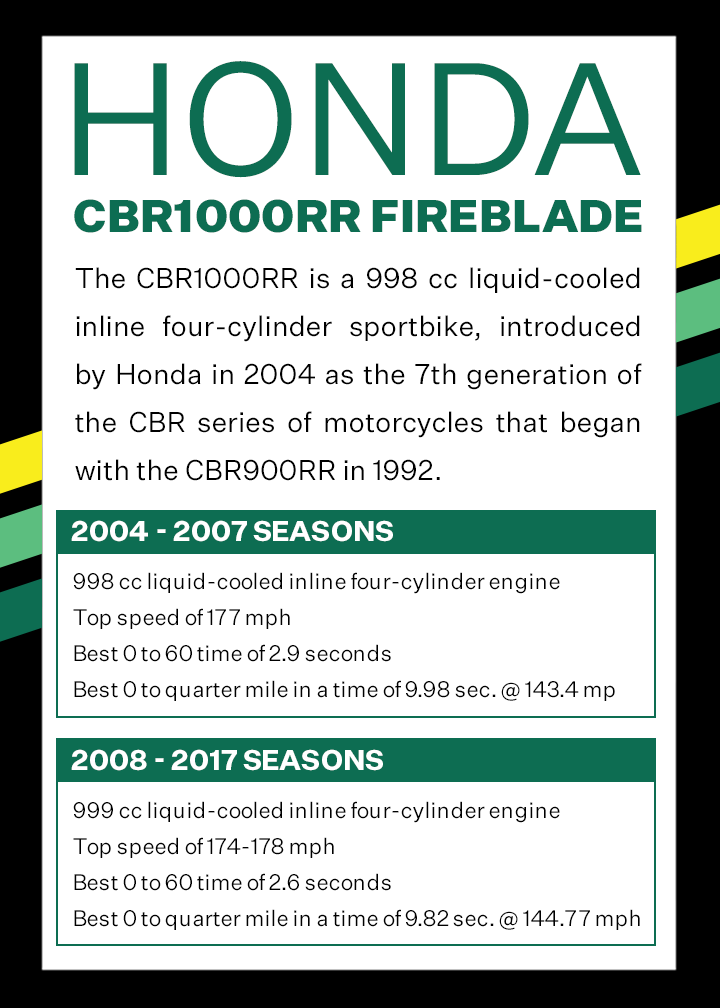 HONDA
CBR1000RR FIREBLADE

The CBR1000RR is a 998 cc liquid-cooled inline four-cylinder sportbike, introduced by Honda in 2004 as the 7th generation of the CBR series of motorcycles that began with the CBR900RR in 1992.

2004 - 2007 SEASONS

998 cc liquid-cooled inline four-cylinder engine
Top speed of 177 mph
Best 0 to 60 time of 2.9 seconds
Best 0 to quarter mile in a time of 9.98 sec. @ 143.4 mp

2008 - 2017 SEASONS

999 cc liquid-cooled inline four-cylinder engine
Top speed of 174-178 mph
Best 0 to 60 time of 2.6 seconds
Best 0 to quarter mile in a time of 9.82 sec. @ 144.77 mph