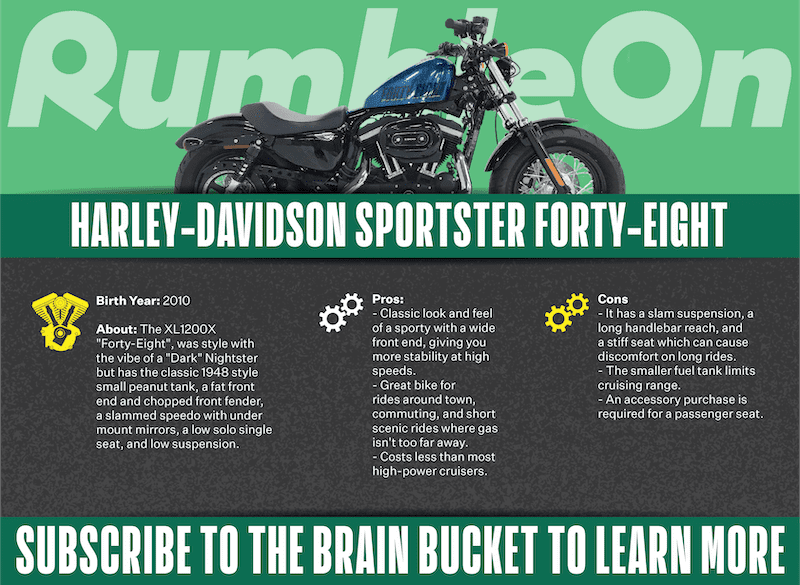 RumbleOn

HARLEY-DAVIDSON SPORTSTER FORTY-EIGHT

Birth Year: 2010

About: The XL1200X "Forty-Eight", was style with the vibe of a "Dark" Nightster but has the classic 1948 style small peanut tank, a fat front end and chopped front fender, a slammed speedo with under mount mirrors, a low solo single seat, and low suspension.

Pros:
- Classic look and feel of a sporty with a wide front end, giving you more stability at high speeds.
- Great bike for rides around town, commuting, and short scenic rides where gas isn't too far away.
- Costs less than most high-power cruisers.

Cons
- It has a slam suspension, a long handlebar reach, and a stiff seat which can cause discomfort on long rides.
- The smaller fuel tank limits cruising range.
- An accessory purchase is required for a passenger seat.

SUBSCRIBE TO THE BRAIN BUCKET TO LEARN MORE